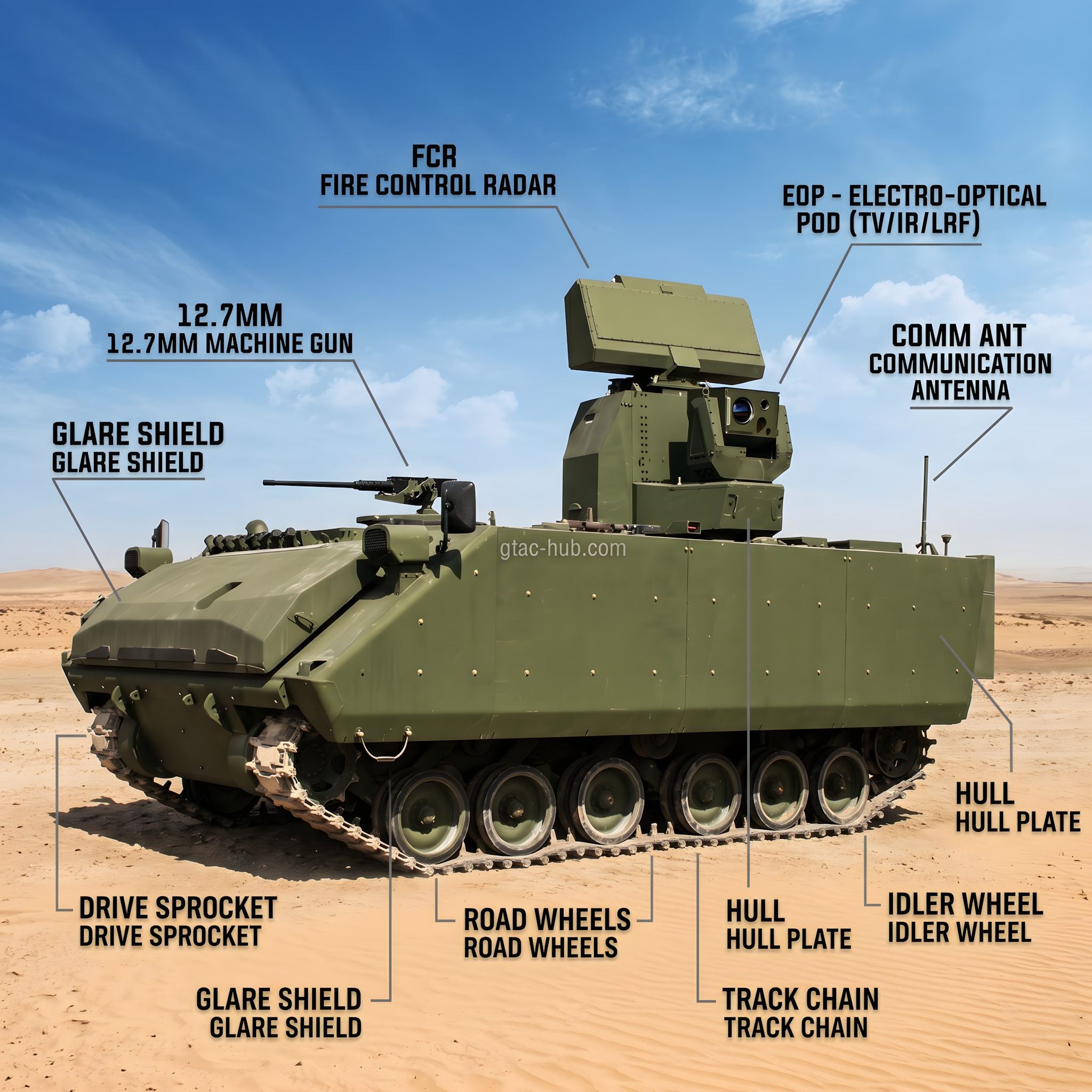 FCR
FIRE CONTROL RADAR

EOP - ELECTRO-OPTICAL
POD (TV/IR/LRF)

12.7MM
12.7MM MACHINE GUN

COMM ANT
COMMUNICATION
ANTENNA

GLARE SHIELD
GLARE SHIELD

gtac-hub.com

HULL
HULL PLATE

DRIVE SPROCKET
DRIVE SPROCKET

ROAD WHEELS
ROAD WHEELS

HULL
HULL PLATE

IDLER WHEEL
IDLER WHEEL

GLARE SHIELD
GLARE SHIELD

TRACK CHAIN
TRACK CHAIN